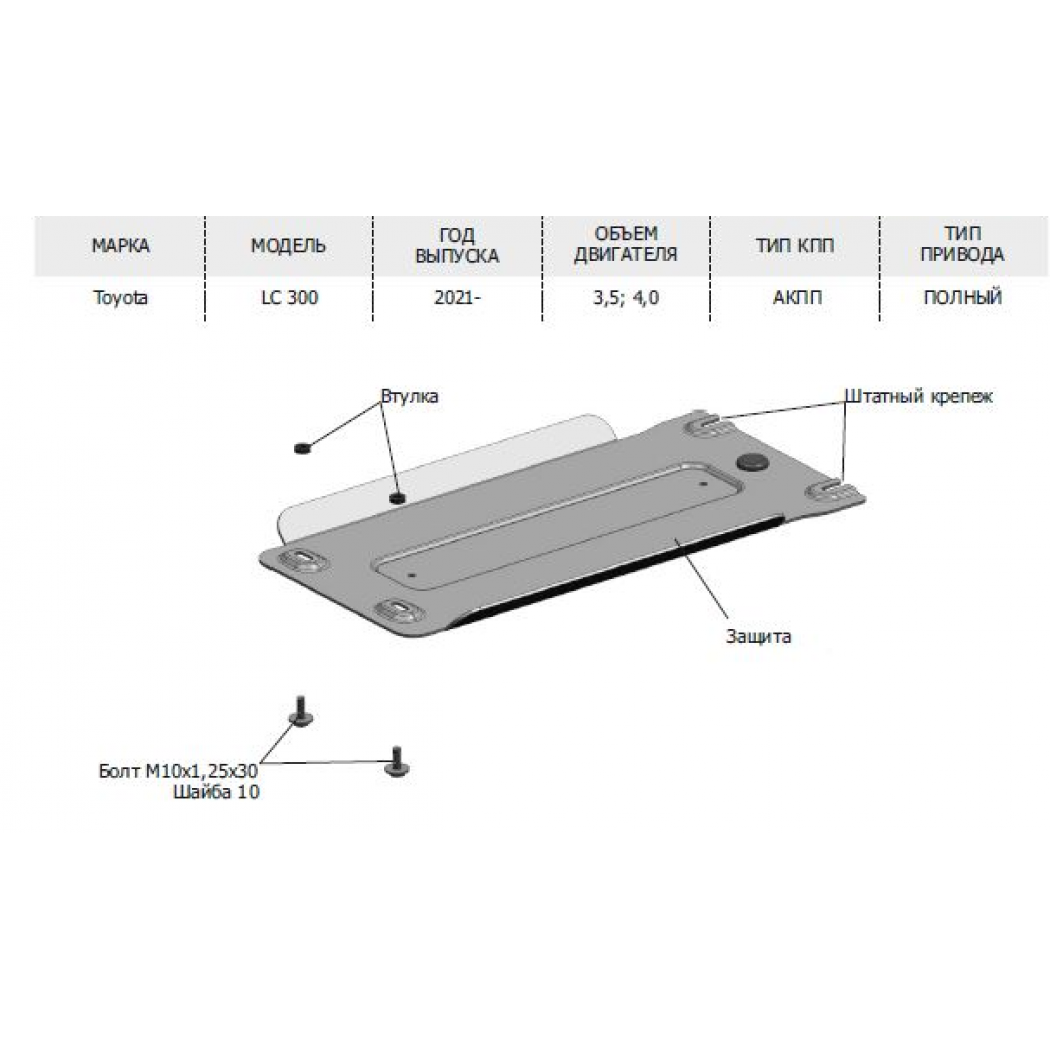 | МАРКА | МОДЕЛЬ | ГОД ВЫПУСКА | ОБЪЕМ ДВИГАТЕЛЯ | ТИП КПП | ТИП ПРИВОДА |
|---|---|---|---|---|---|
| Toyota | LC 300 | 2021- | 3,5; 4,0 | АКПП | ПОЛНЫЙ |

Втулка

Штатный крепеж

Защита

Болт М10х1,25х30
Шайба 10